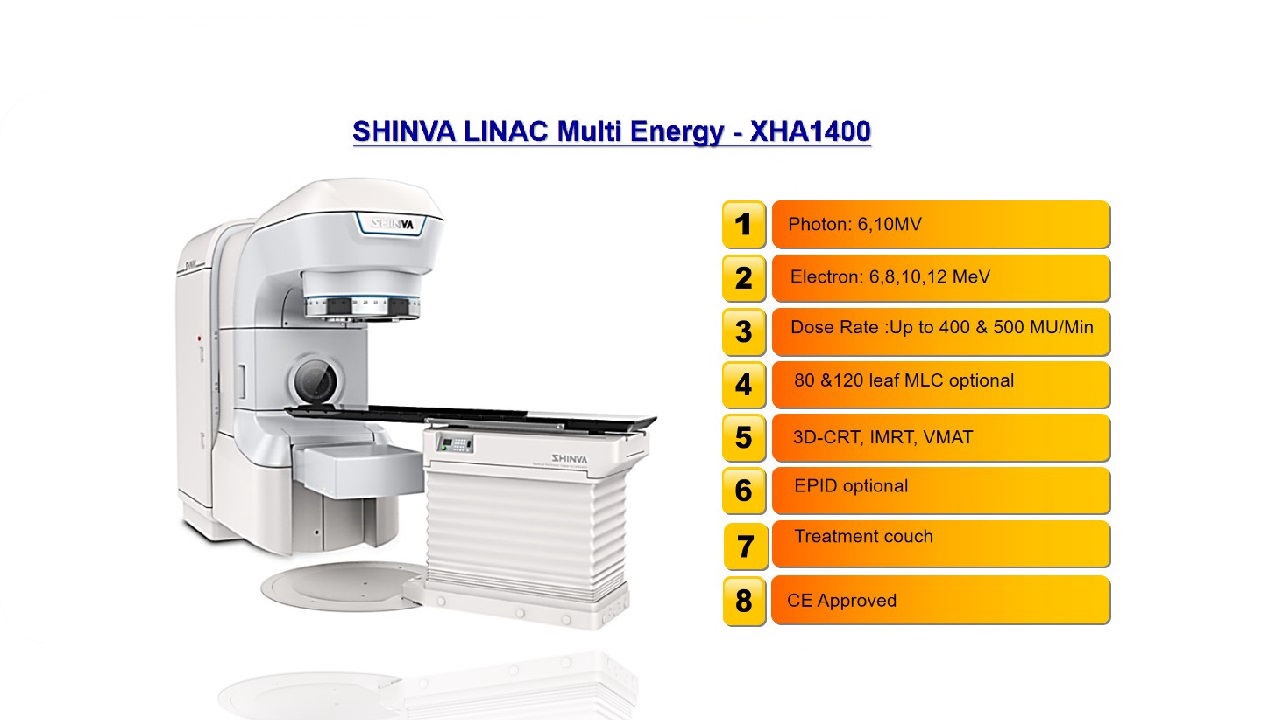 SHINVA LINAC Multi Energy - XHA1400

SHINVA

SHINVA

1 Photon: 6,10MV
2 Electron: 6,8,10,12 MeV
3 Dose Rate :Up to 400 & 500 MU/Min
4 80 &120 leaf MLC optional
5 3D-CRT, IMRT, VMAT
6 EPID optional
7 Treatment couch
8 CE Approved